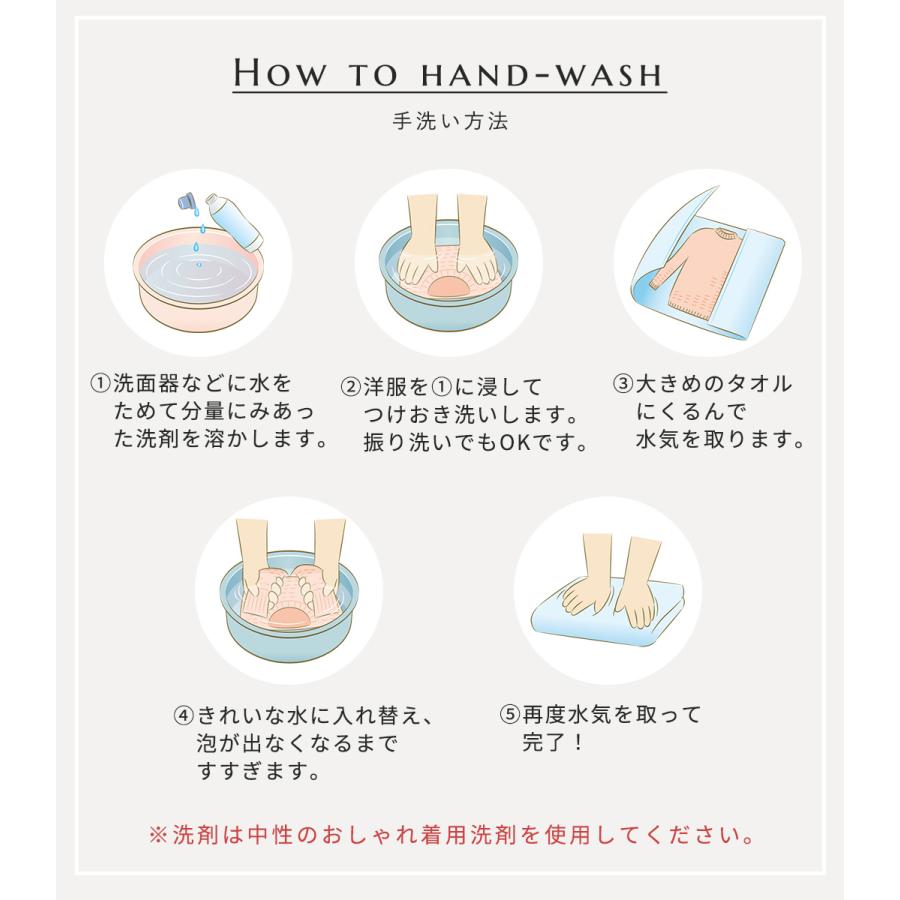 HOW TO HAND-WASH

手洗い方法

①洗面器などに水をためて分量にみあった洗剤を溶かします。

②洋服を①に浸してつけおき洗いします。振り洗いでもOKです。

③大きめのタオルにくるんで水気を取ります。

④きれいな水に入れ替え、泡が出なくなるまですすぎます。

⑤再度水気を取って完了！

※洗剤は中性のおしゃれ着用洗剤を使用してください。