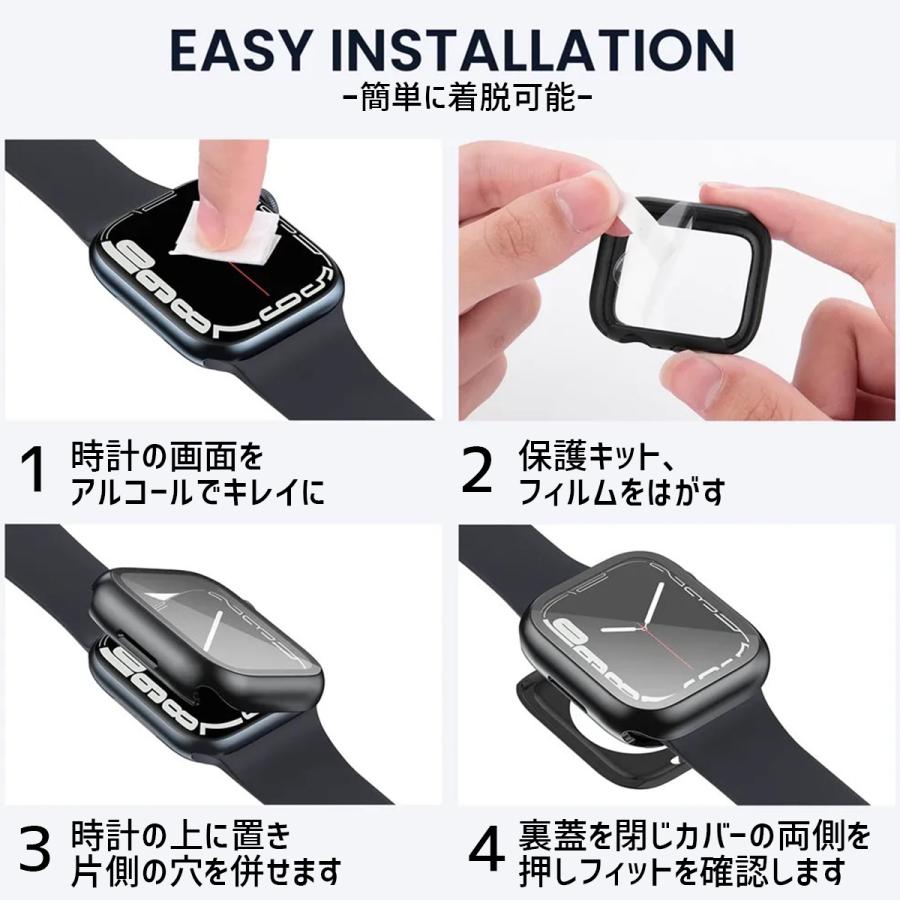 EASY INSTALLATION
-簡単に着脱可能-

1 時計の画面を
アルコールでキレイに

2 保護キット、
フィルムをはがす

3 時計の上に置き
片側の穴を併せます

4 裏蓋を閉じカバーの両側を
押しフィットを確認します