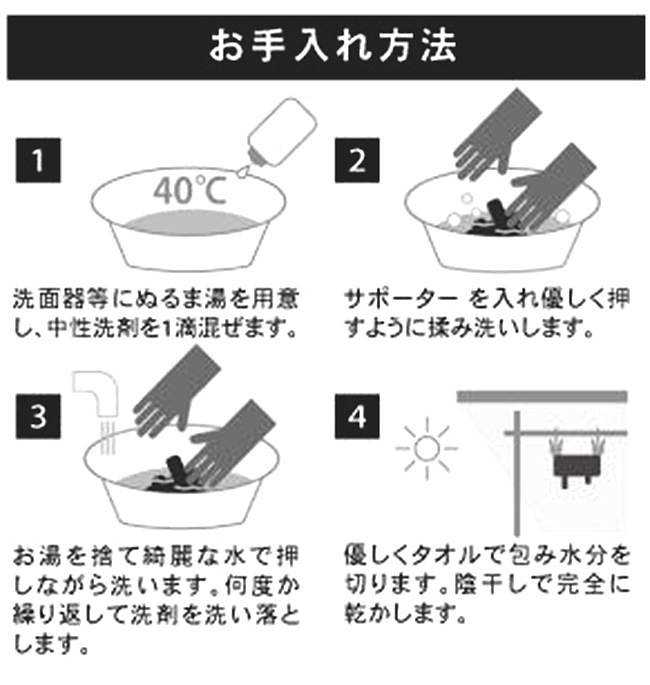 お手入れ方法

1

40℃

洗面器等にぬるま湯を用意し、中性洗剤を1滴混ぜます。

2

サポーター を入れ優しく押すように揉み洗いします。

3

お湯を捨て綺麗な水で押しながら洗います。何度か繰り返して洗剤を洗い落とします。

4

優しくタオルで包み水分を切ります。陰干しで完全に乾かします。