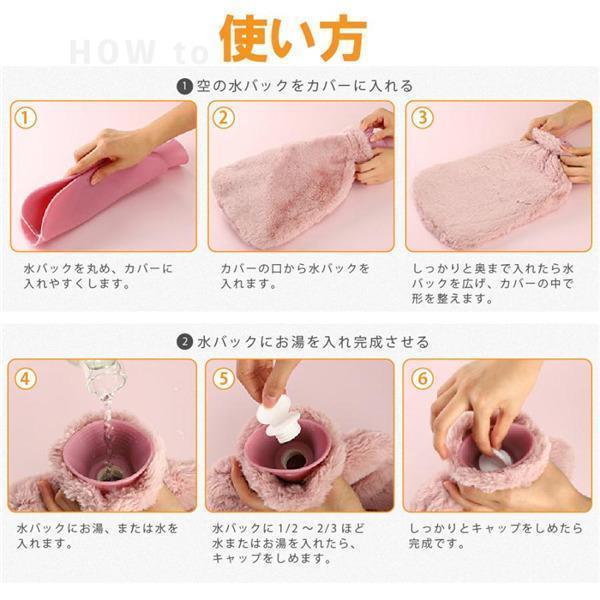 HOW to 使い方

❶ 空の水バックをカバーに入れる

①
水バックを丸め、カバーに入れやすくします。

②
カバーの口から水バックを入れます。

③
しっかりと奥まで入れたら水バックを広げ、カバーの中で形を整えます。

❷ 水バックにお湯を入れ完成させる

④
水バックにお湯、または水を入れます。

⑤
水バックに 1/2 ～ 2/3 ほど水またはお湯を入れたら、キャップをしめます。

⑥
しっかりとキャップをしめたら完成です。