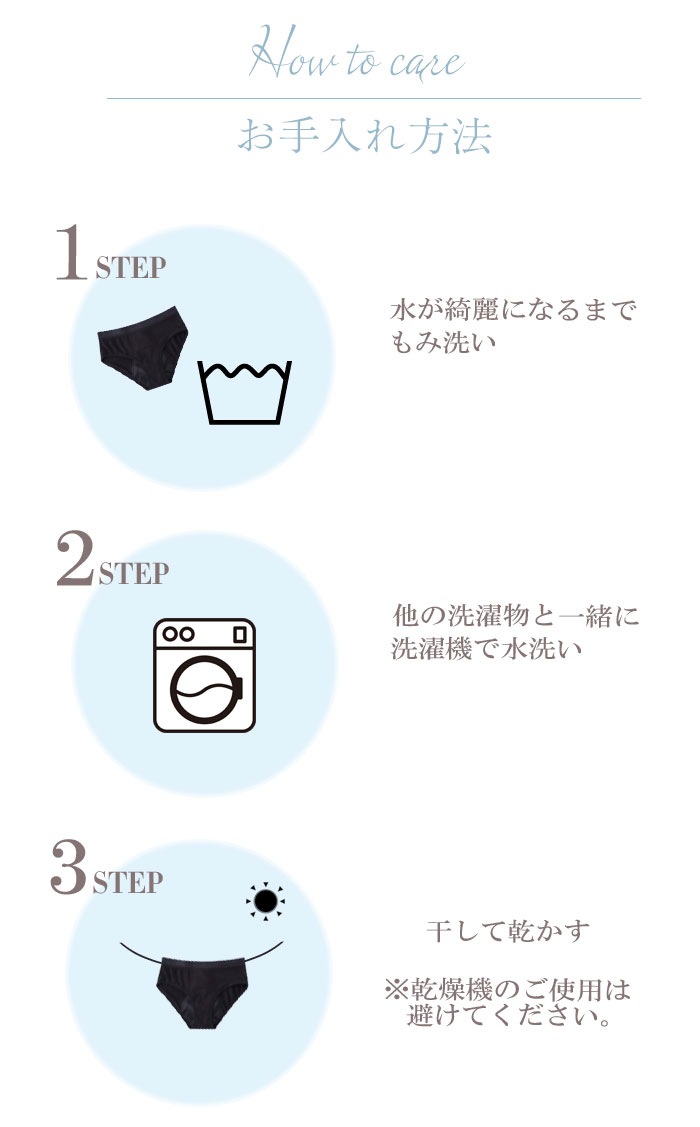 How to care

お手入れ方法

1 STEP

水が綺麗になるまでもみ洗い

2 STEP

他の洗濯物と一緒に洗濯機で水洗い

3 STEP

干して乾かす

※乾燥機のご使用は避けてください。