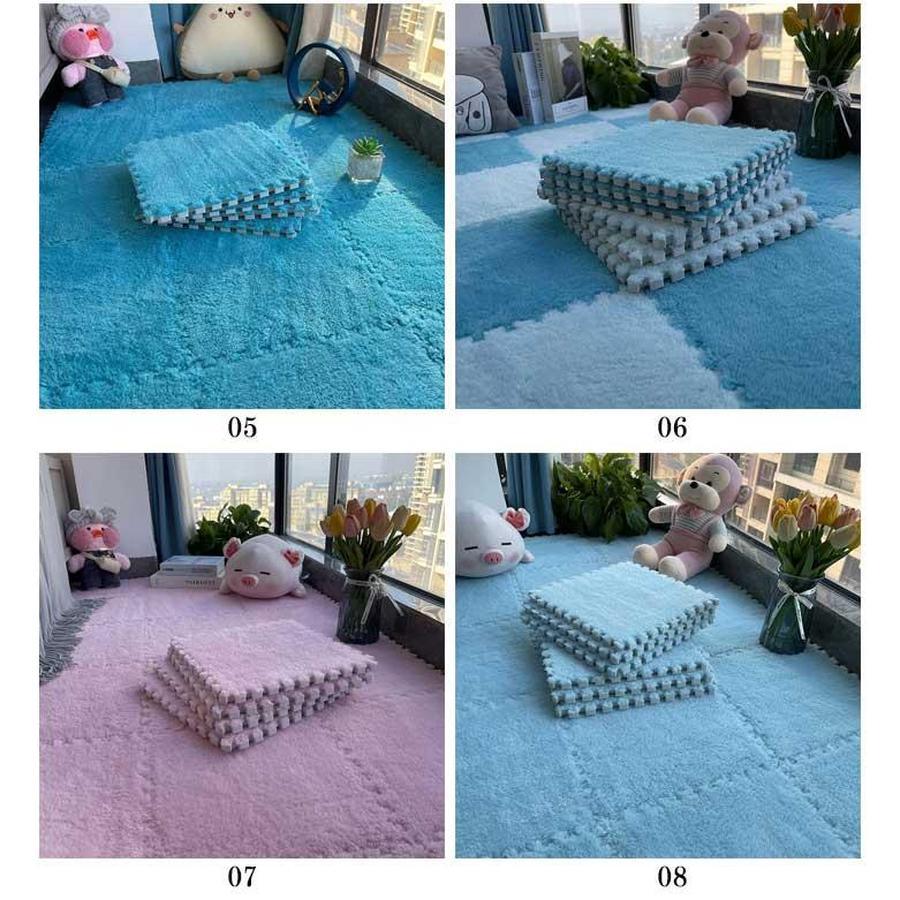 05

06

07

08