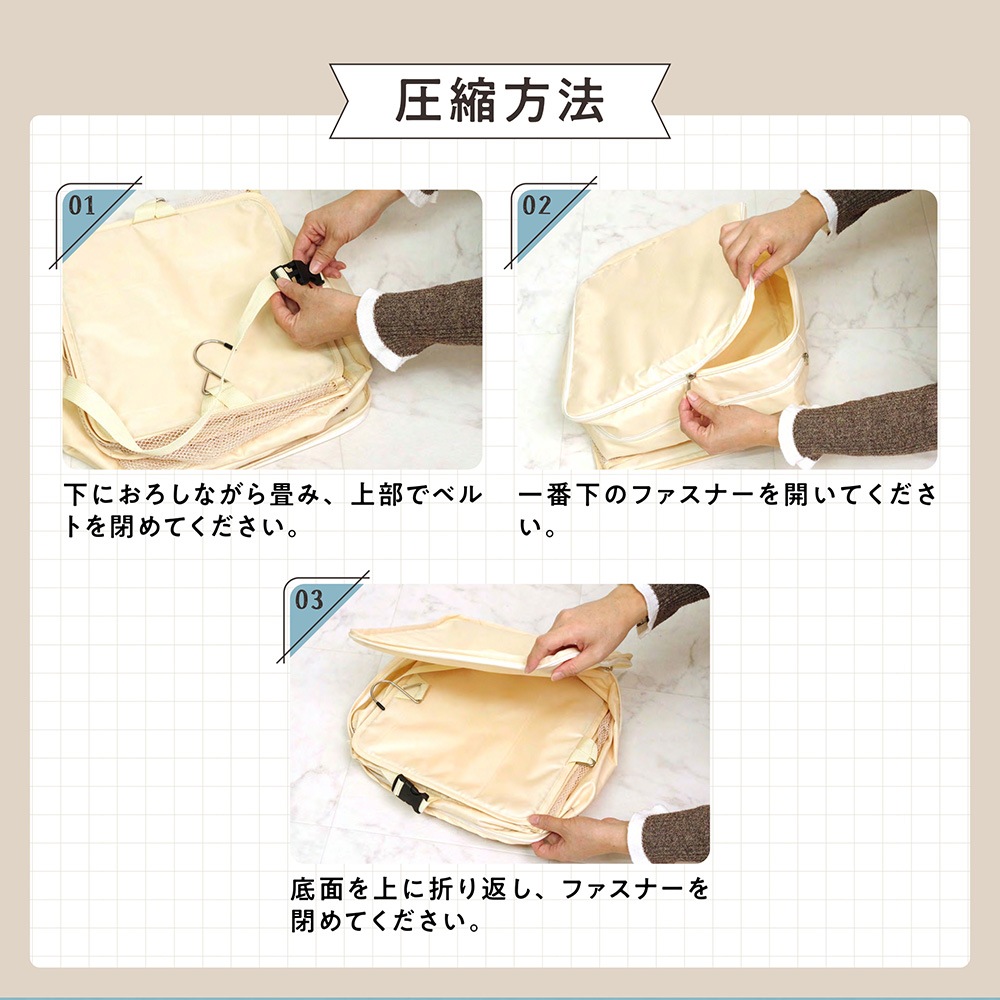 圧縮方法

01

下におろしながら畳み、上部でベルトを閉めてください。

02

一番下のファスナーを開いてください。

03

底面を上に折り返し、ファスナーを閉めてください。