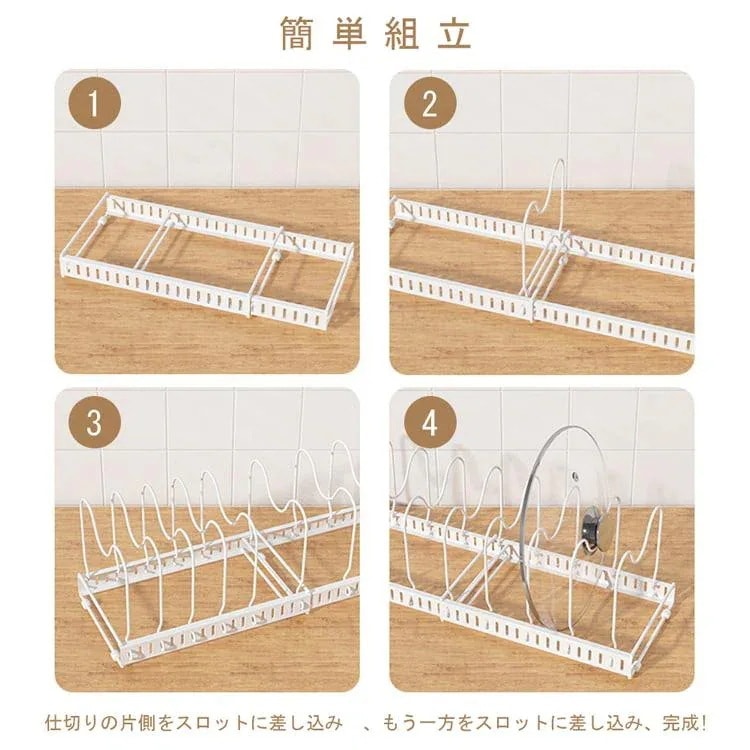 簡単組立

1

2

3

4

仕切りの片側をスロットに差し込み　、もう一方をスロットに差し込み、完成!