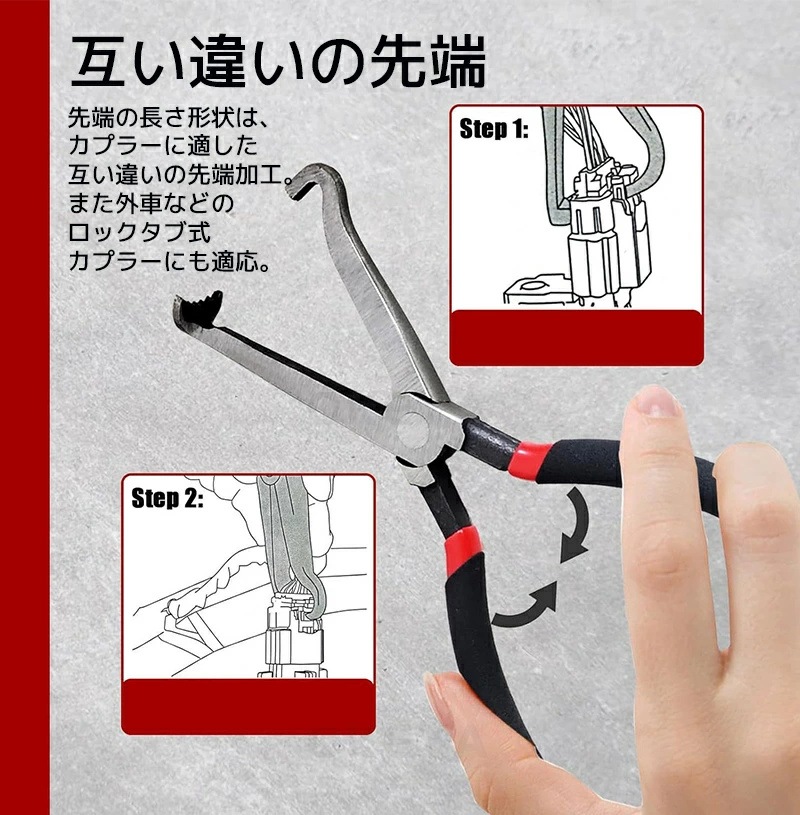 互い違いの先端

先端の長さ形状は、カプラーに適した互い違いの先端加工。また外車などのロックタブ式カプラーにも適応。

Step 1:

Step 2: