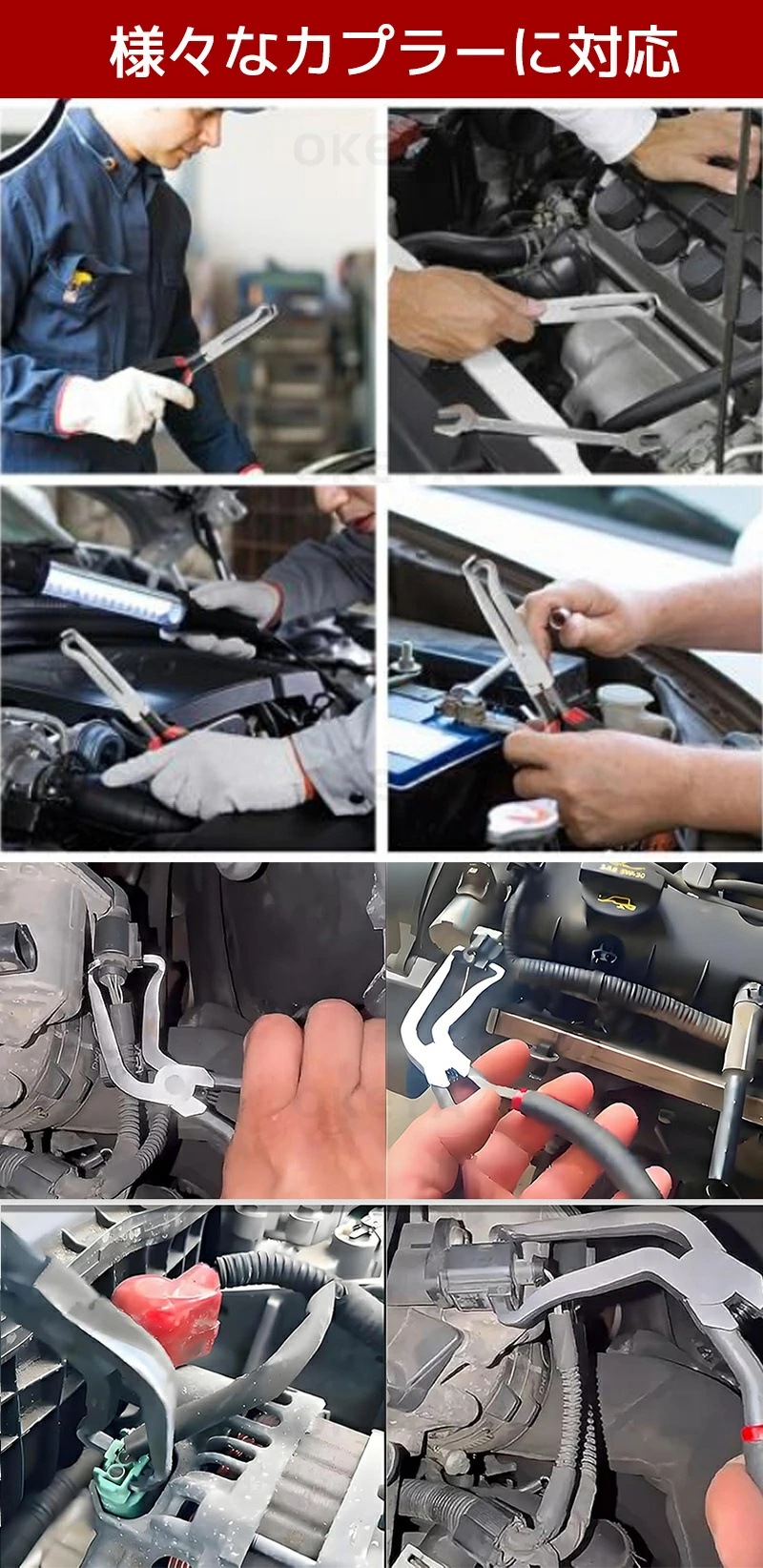 様々なカプラーに対応