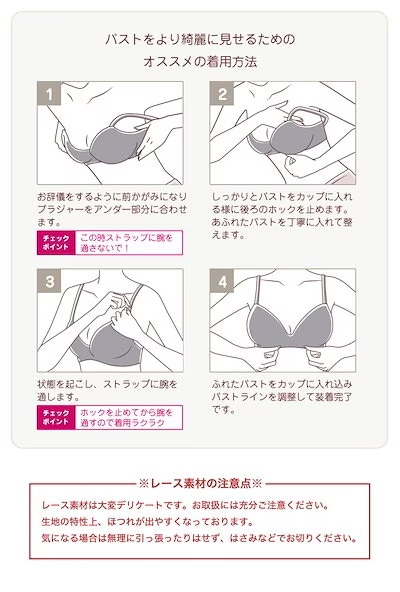 バストをより綺麗に見せるための
オススメの着用方法

1

お辞儀をするように前かがみになりブラジャーをアンダー部分に合わせます。

チェックポイント
この時ストラップに腕を通さないで！

2

しっかりとバストをカップに入れる様に後ろのホックを止めます。あふれたバストを丁寧に入れて整えます。

3

状態を起こし、ストラップに腕を通します。

チェックポイント
ホックを止めてから腕を通すので着用ラクラク

4

ふれたバストをカップに入れ込みバストラインを調整して装着完了です。

※レース素材の注意点※

レース素材は大変デリケートです。お取扱には充分ご注意ください。
生地の特性上、ほつれが出やすくなっております。
気になる場合は無理に引っ張ったりはせず、はさみなどでお切りください。