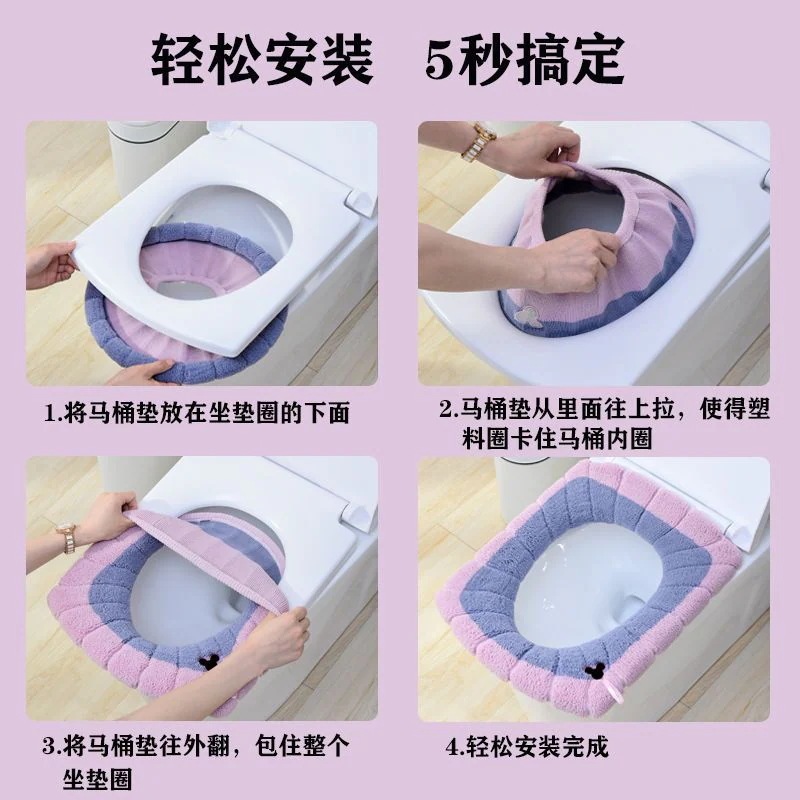 轻松安装　5秒搞定

1.将马桶垫放在坐垫圈的下面

2.马桶垫从里面往上拉，使得塑料圈卡住马桶内圈

3.将马桶垫往外翻，包住整个坐垫圈

4.轻松安装完成