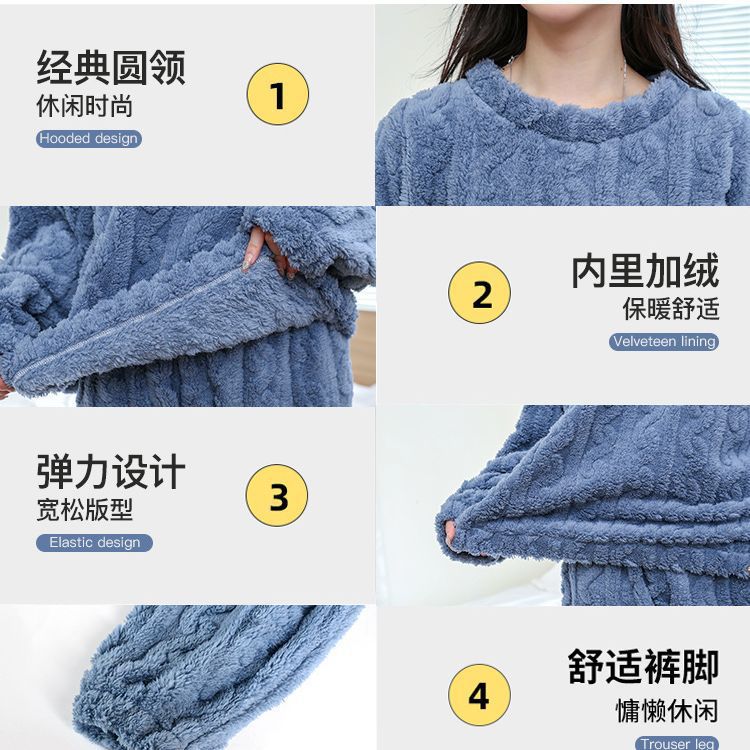 经典圆领
休闲时尚
Hooded design

1

2

内里加绒
保暖舒适
Velveteen lining

弹力设计
宽松版型
Elastic design

3

4

舒适裤脚
慵懒休闲
Trouser leg