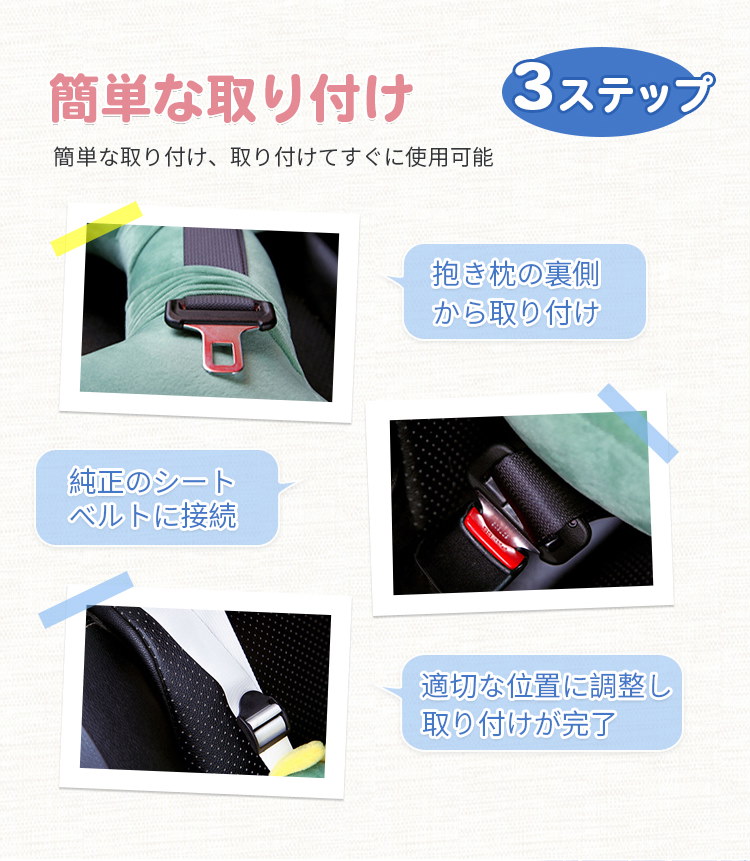 簡単な取り付け

3ステップ

簡単な取り付け、取り付けてすぐに使用可能

抱き枕の裏側から取り付け

純正のシートベルトに接続

適切な位置に調整し取り付けが完了