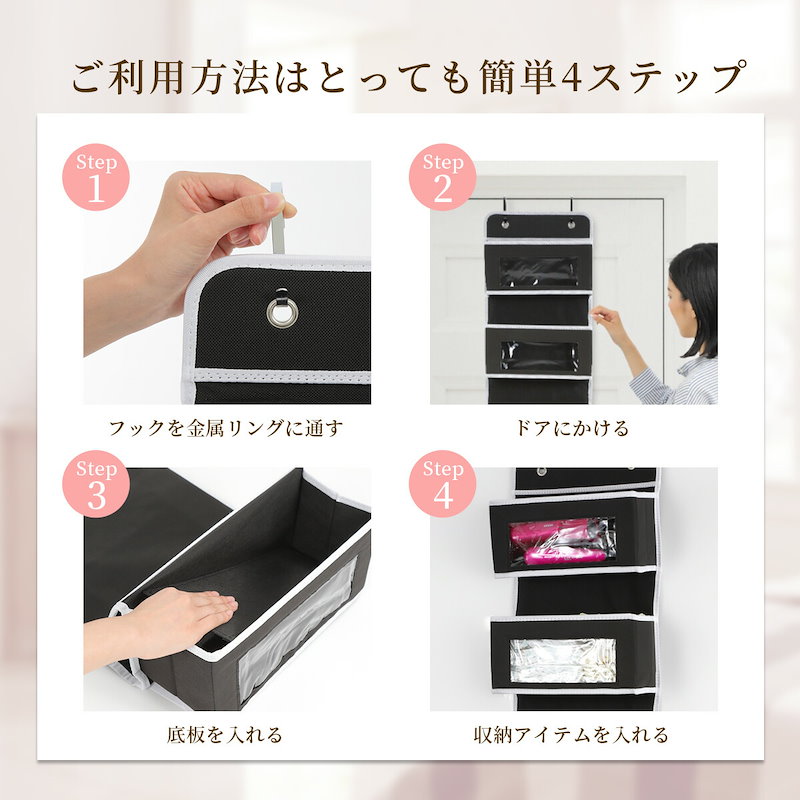 ご利用方法はとっても簡単4ステップ

Step 1

フックを金属リングに通す

Step 2

ドアにかける

Step 3

底板を入れる

Step 4

収納アイテムを入れる