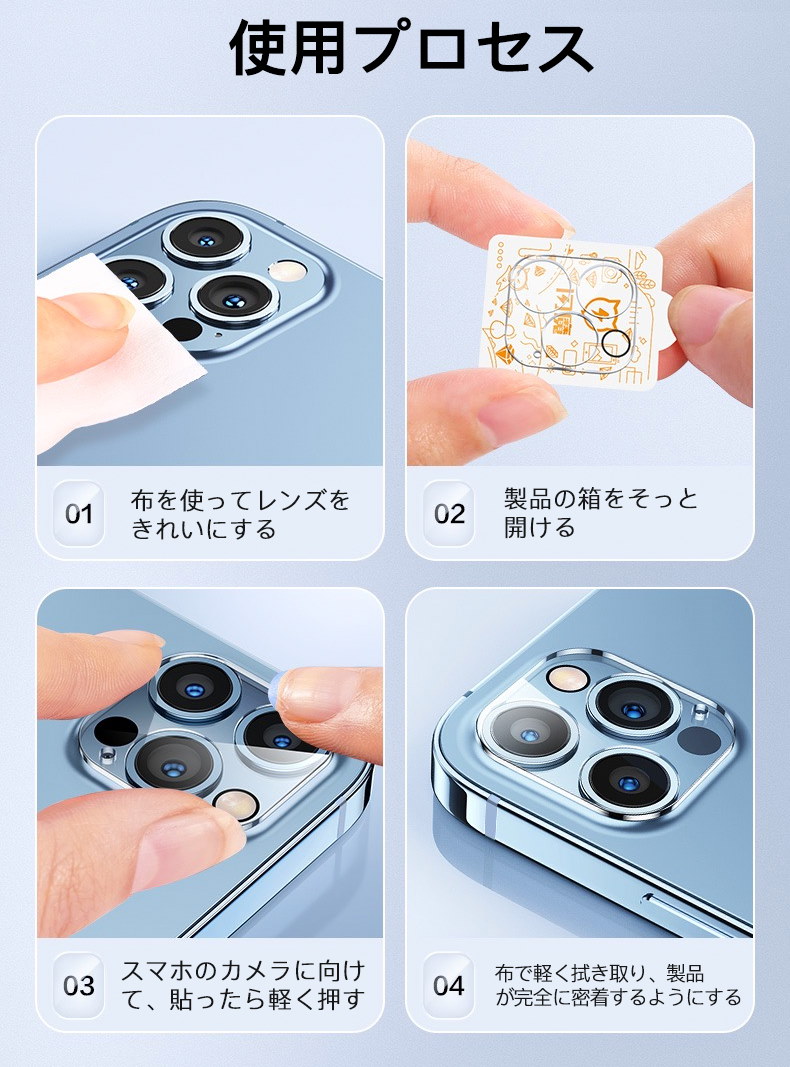 使用プロセス

01 布を使ってレンズをきれいにする

02 製品の箱をそっと開ける

03 スマホのカメラに向けて、貼ったら軽く押す

04 布で軽く拭き取り、製品が完全に密着するようにする