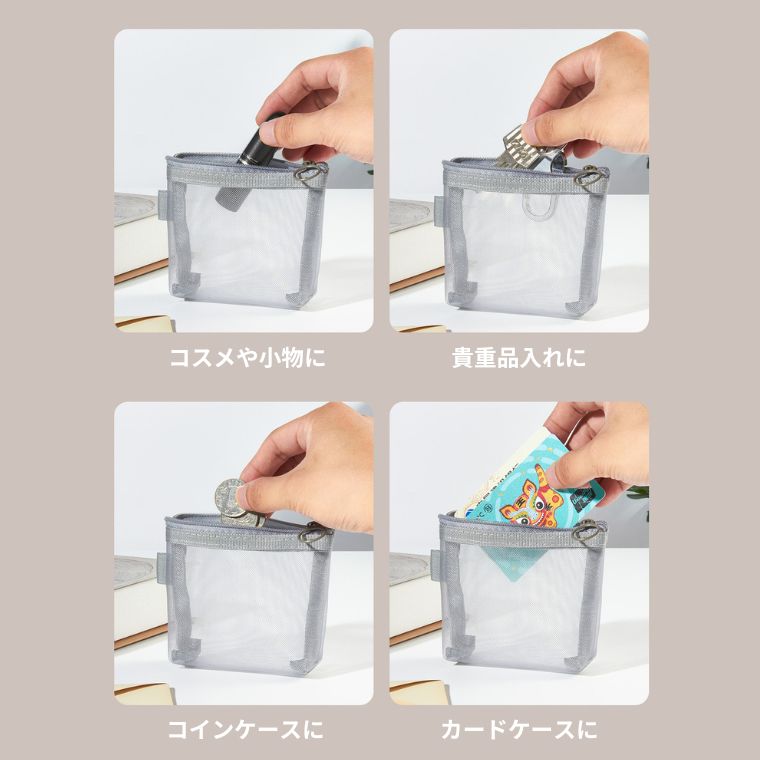 コスメや小物に

貴重品入れに

コインケースに

カードケースに