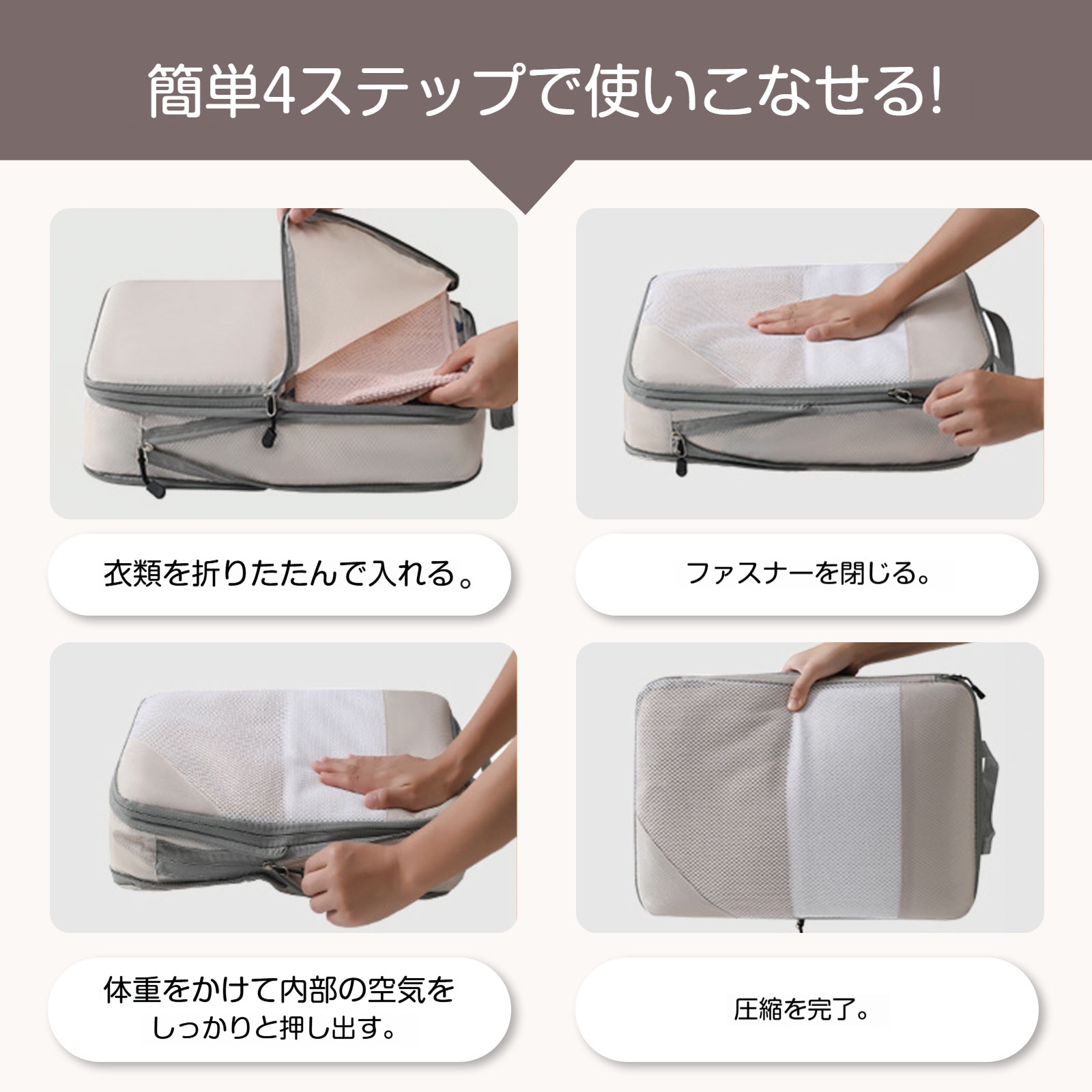 簡単4ステップで使いこなせる!

衣類を折りたたんで入れる。

ファスナーを閉じる。

体重をかけて内部の空気をしっかりと押し出す。

圧縮を完了。