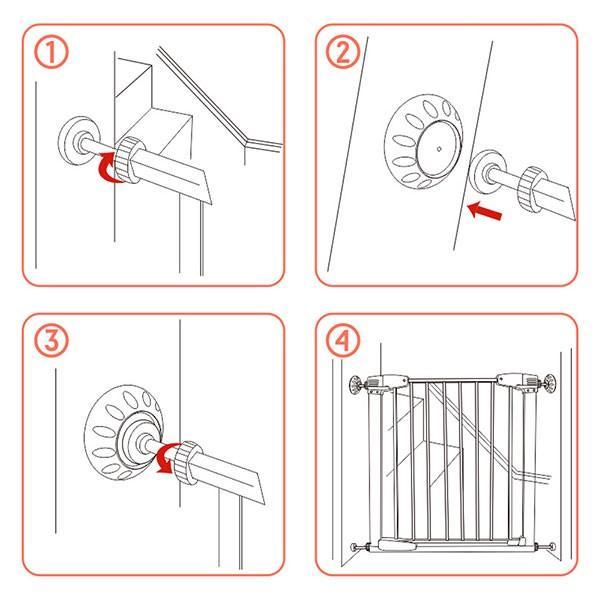 ①
②
③
④