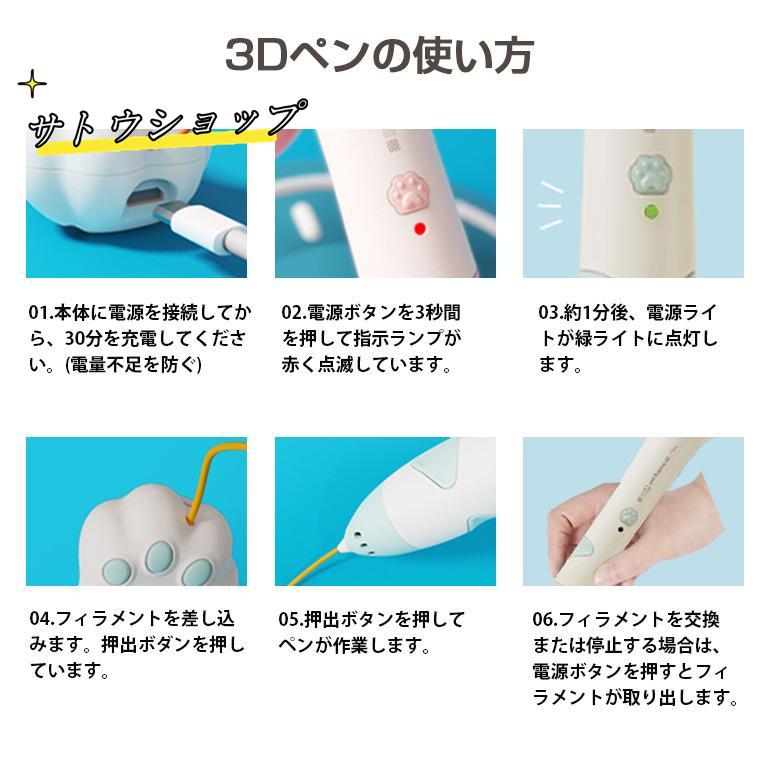 3Dペンの使い方

サトウショップ

01.本体に電源を接続してから、30分を充電してください。(電量不足を防ぐ)

02.電源ボタンを3秒間を押して指示ランプが赤く点滅しています。

03.約1分後、電源ライトが緑ライトに点灯します。

04.フィラメントを差し込みます。押出ボダンを押しています。

05.押出ボタンを押してペンが作業します。

06.フィラメントを交換または停止する場合は、電源ボタンを押すとフィラメントが取り出します。