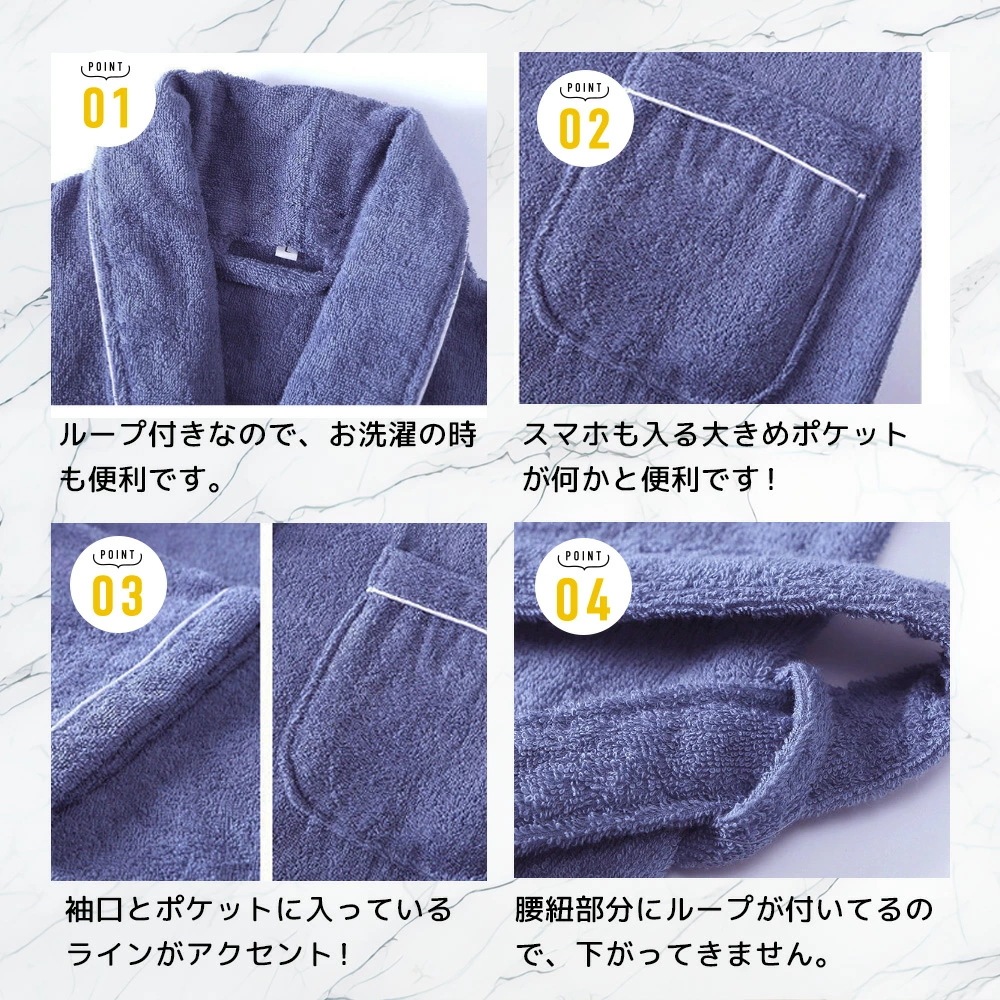 POINT
01

ループ付きなので、お洗濯の時も便利です。

POINT
02

スマホも入る大きめポケットが何かと便利です！

POINT
03

袖口とポケットに入っているラインがアクセント！

POINT
04

腰紐部分にループが付いてるので、下がってきません。