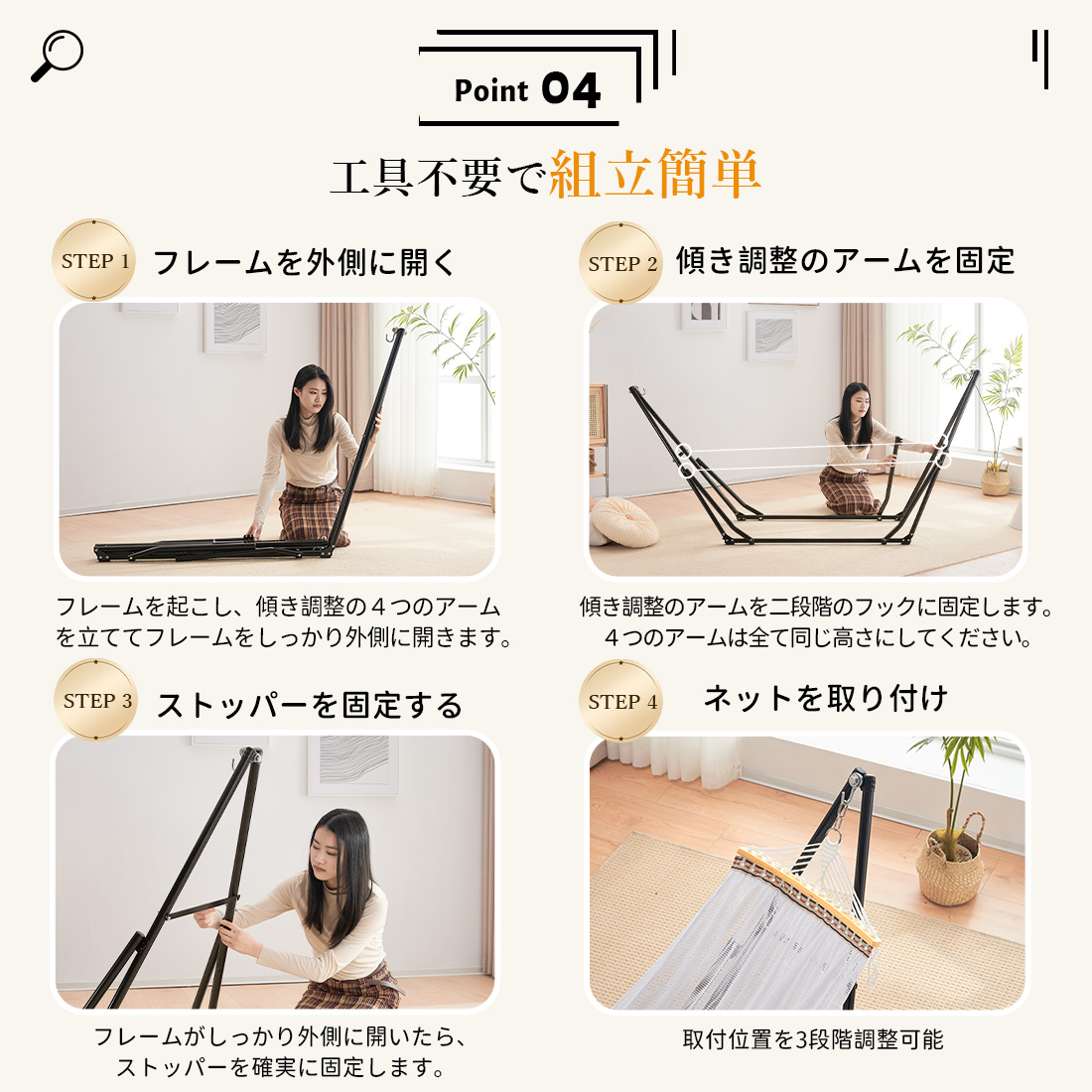 Point 04

工具不要で組立簡単

STEP 1 フレームを外側に開く

フレームを起こし、傾き調整の４つのアームを立ててフレームをしっかり外側に開きます。

STEP 2 傾き調整のアームを固定

傾き調整のアームを二段階のフックに固定します。４つのアームは全て同じ高さにしてください。

STEP 3 ストッパーを固定する

フレームがしっかり外側に開いたら、ストッパーを確実に固定します。

STEP 4 ネットを取り付け

取付位置を3段階調整可能